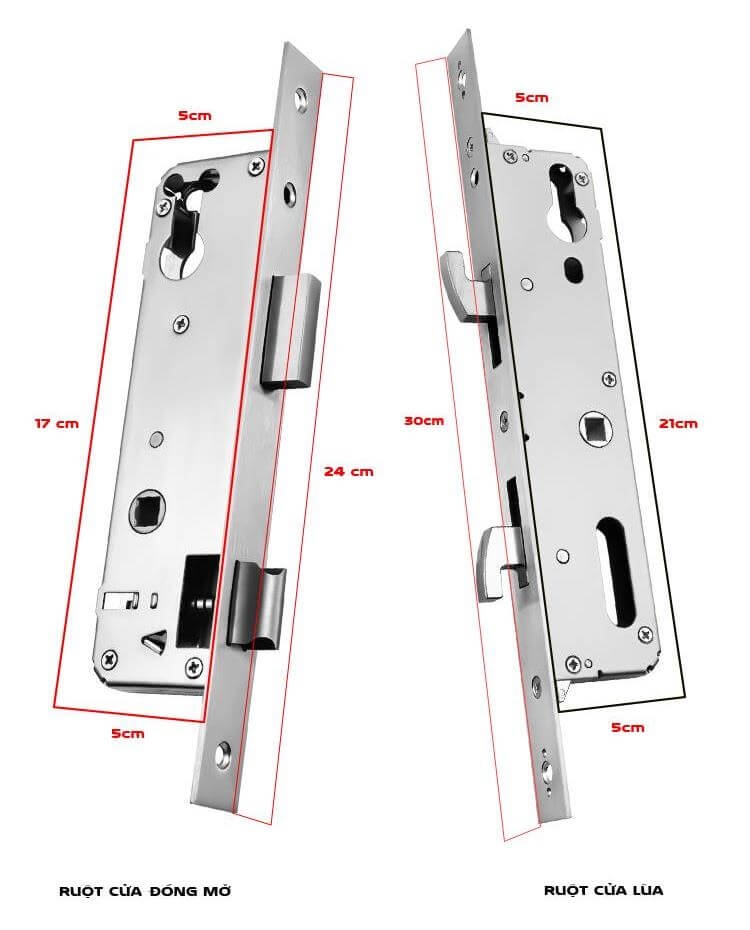 5cm

17 cm

24 cm

5cm

RUỘT CỬA ĐÓNG MỞ

5cm

30cm

21cm

5cm

RUỘT CỬA LÙA